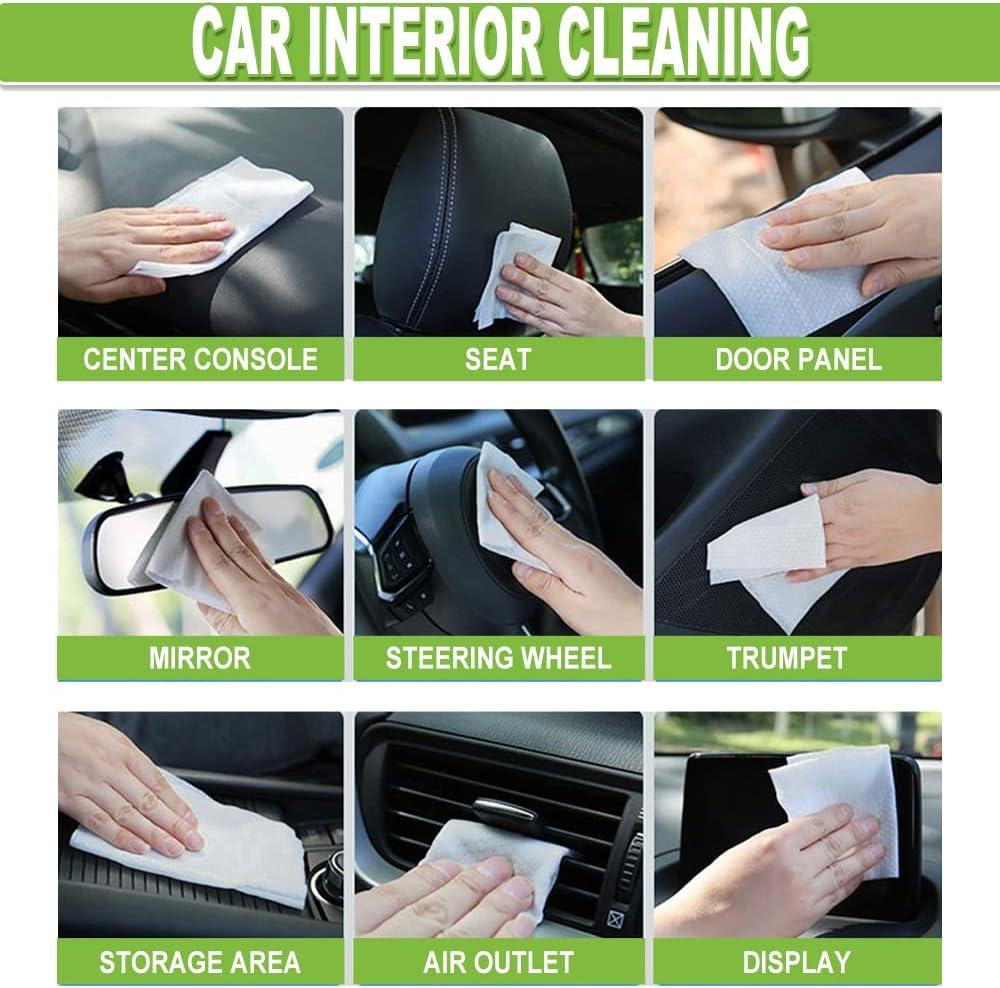 CAR INTERIOR CLEANING

CENTER CONSOLE

SEAT

DOOR PANEL

MIRROR

STEERING WHEEL

TRUMPET

STORAGE AREA

AIR OUTLET

DISPLAY