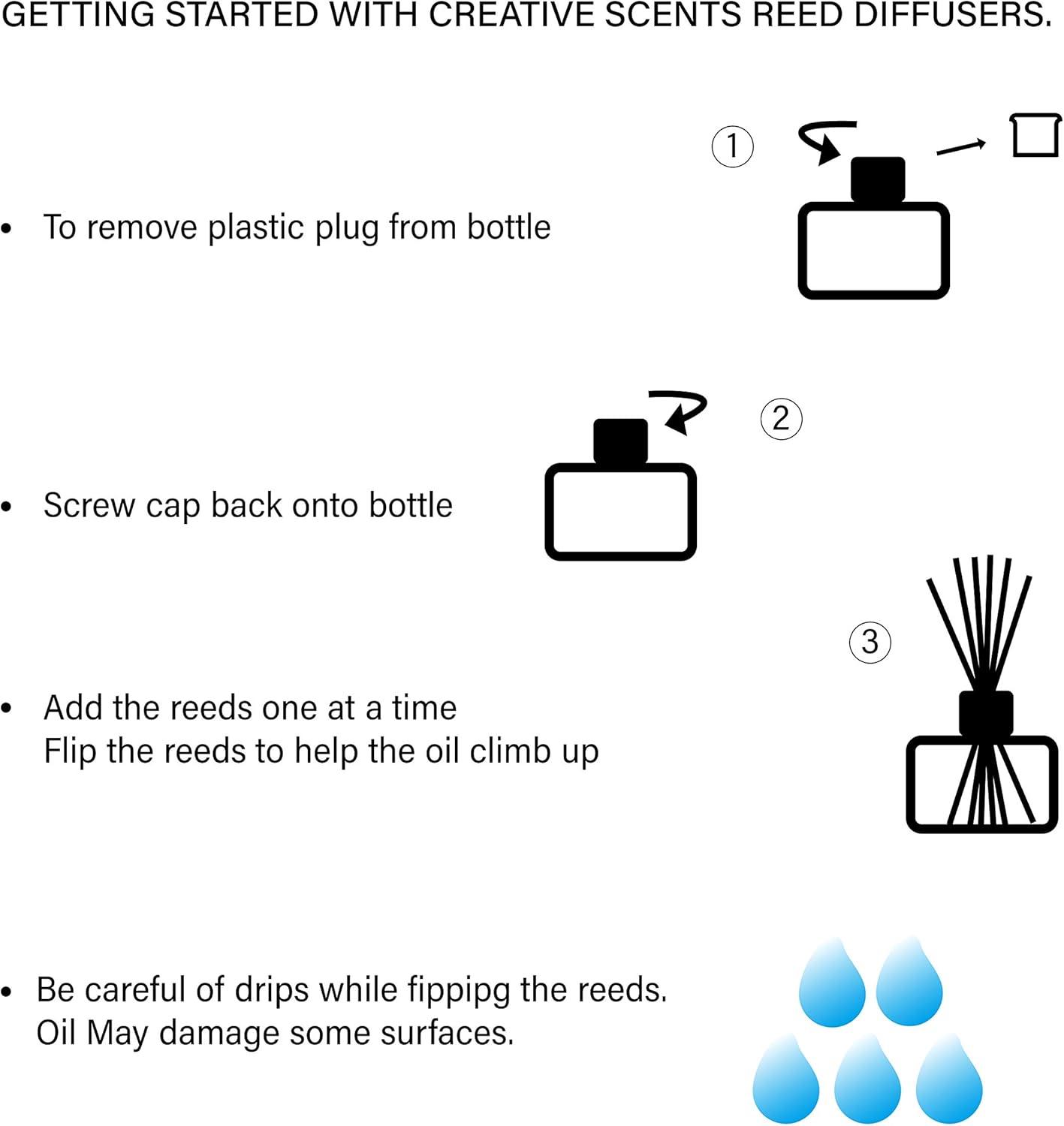 GETTING STARTED WITH CREATIVE SCENTS REED DIFFUSERS.

1

• To remove plastic plug from bottle

2

• Screw cap back onto bottle

3

• Add the reeds one at a time
Flip the reeds to help the oil climb up

• Be careful of drips while fippipg the reeds.
Oil May damage some surfaces.