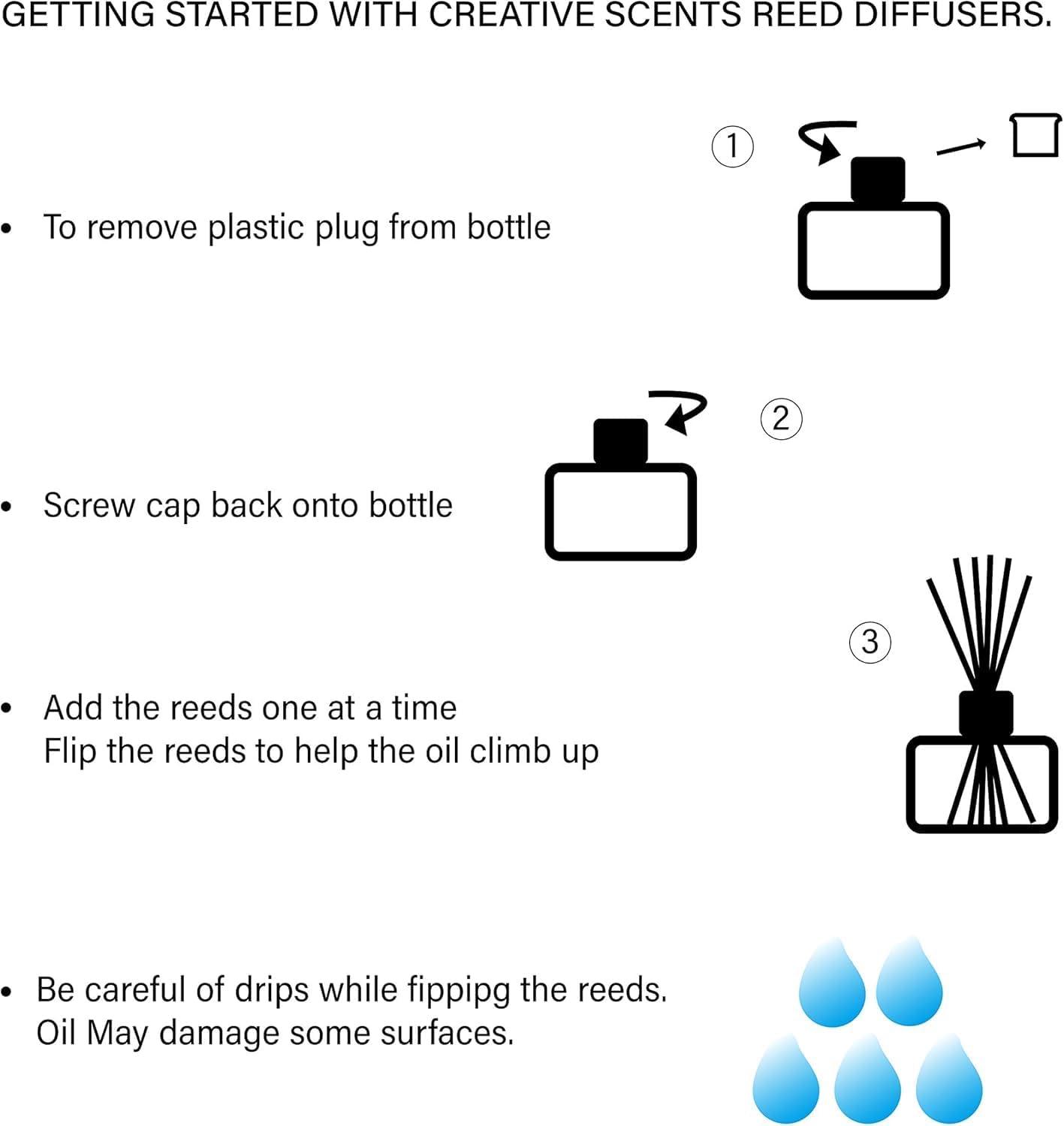 GETTING STARTED WITH CREATIVE SCENTS REED DIFFUSERS.

①

• To remove plastic plug from bottle

②

• Screw cap back onto bottle

③

• Add the reeds one at a time
Flip the reeds to help the oil climb up

• Be careful of drips while fippipg the reeds.
Oil May damage some surfaces.