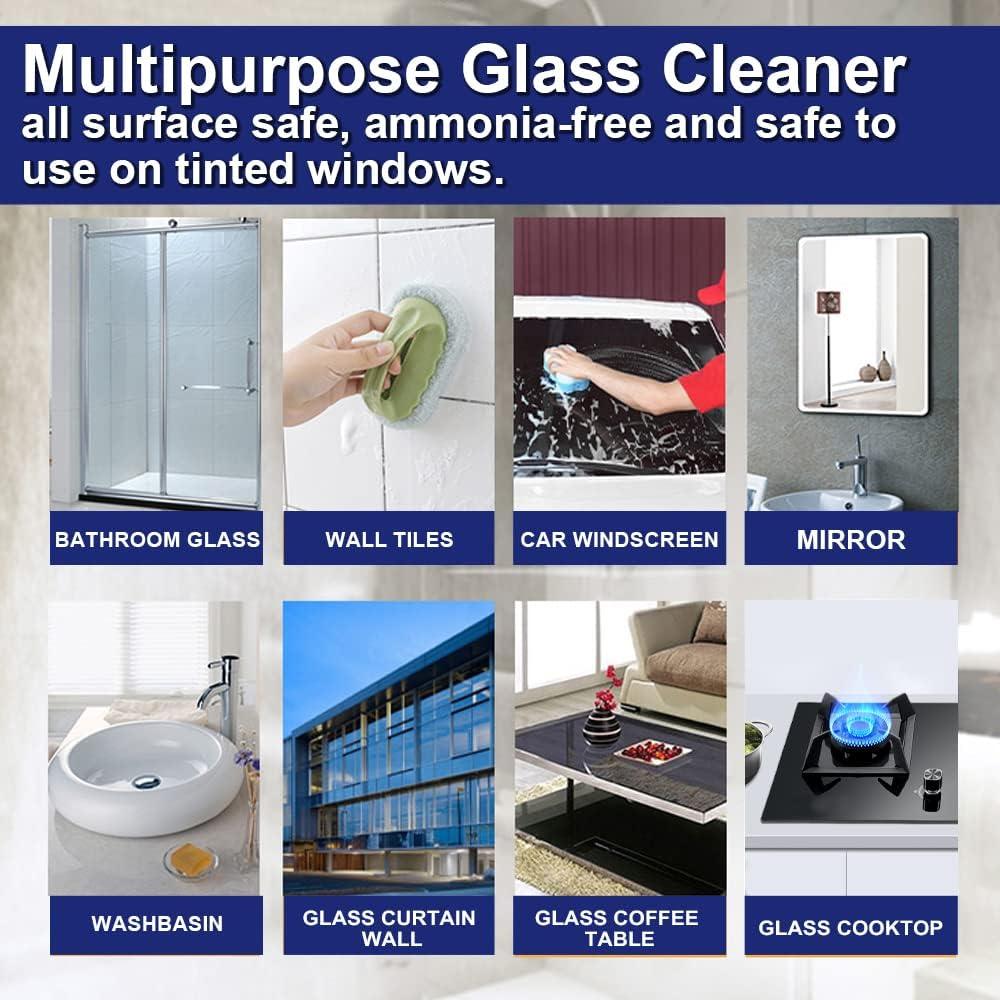 Multipurpose Glass Cleaner
all surface safe, ammonia-free and safe to use on tinted windows.

BATHROOM GLASS

WALL TILES

CAR WINDSCREEN

MIRROR

WASHBASIN

GLASS CURTAIN WALL

GLASS COFFEE TABLE

GLASS COOKTOP